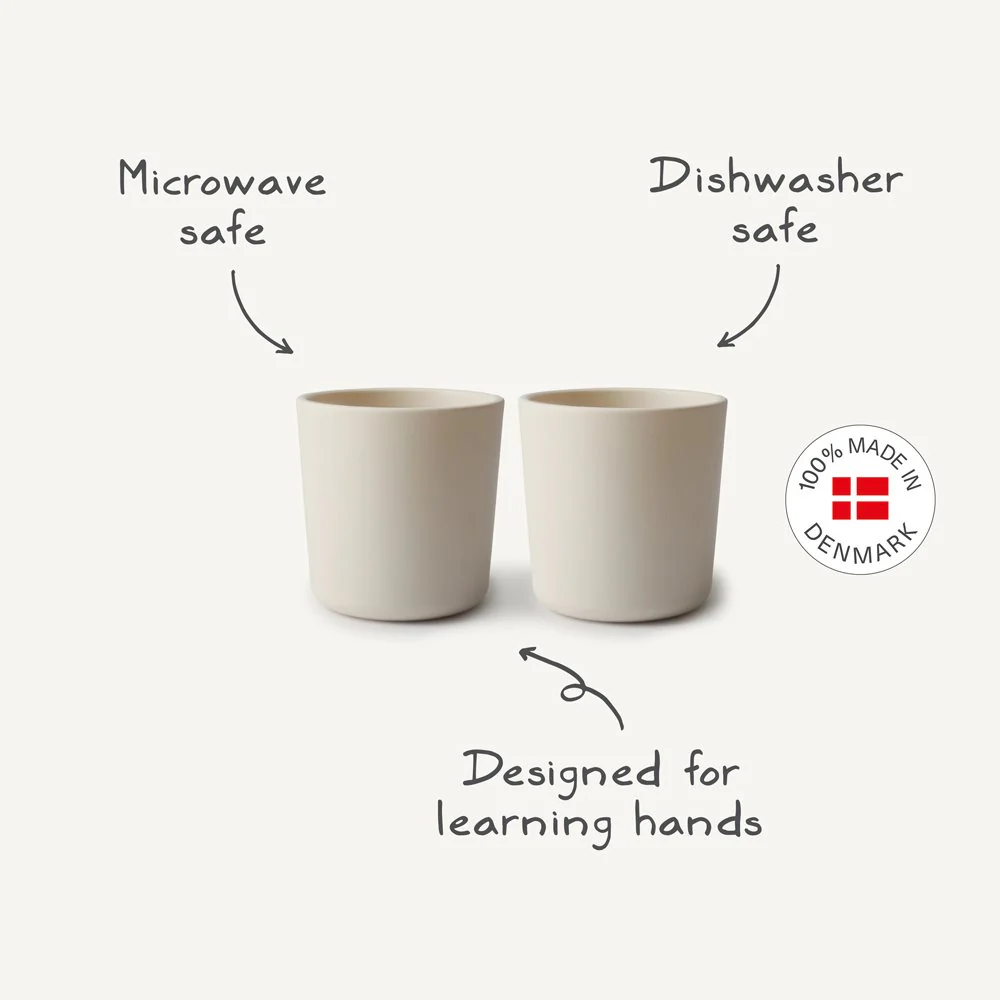 Microwave safe

Dishwasher safe

100% MADE IN DENMARK

Designed for learning hands